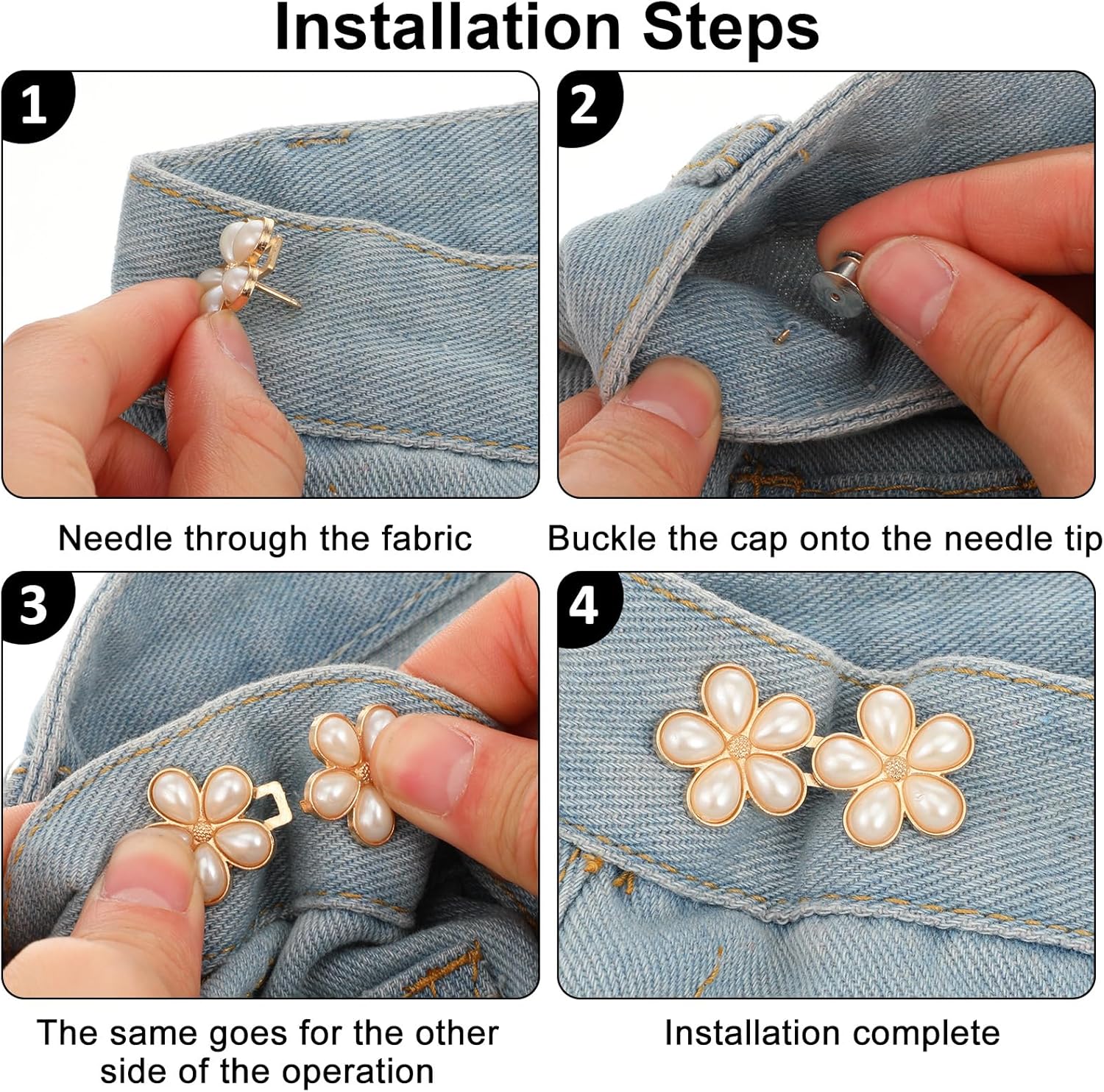 Installation Steps

1

Needle through the fabric

2

Buckle the cap onto the needle tip

3

The same goes for the other side of the operation

4

Installation complete